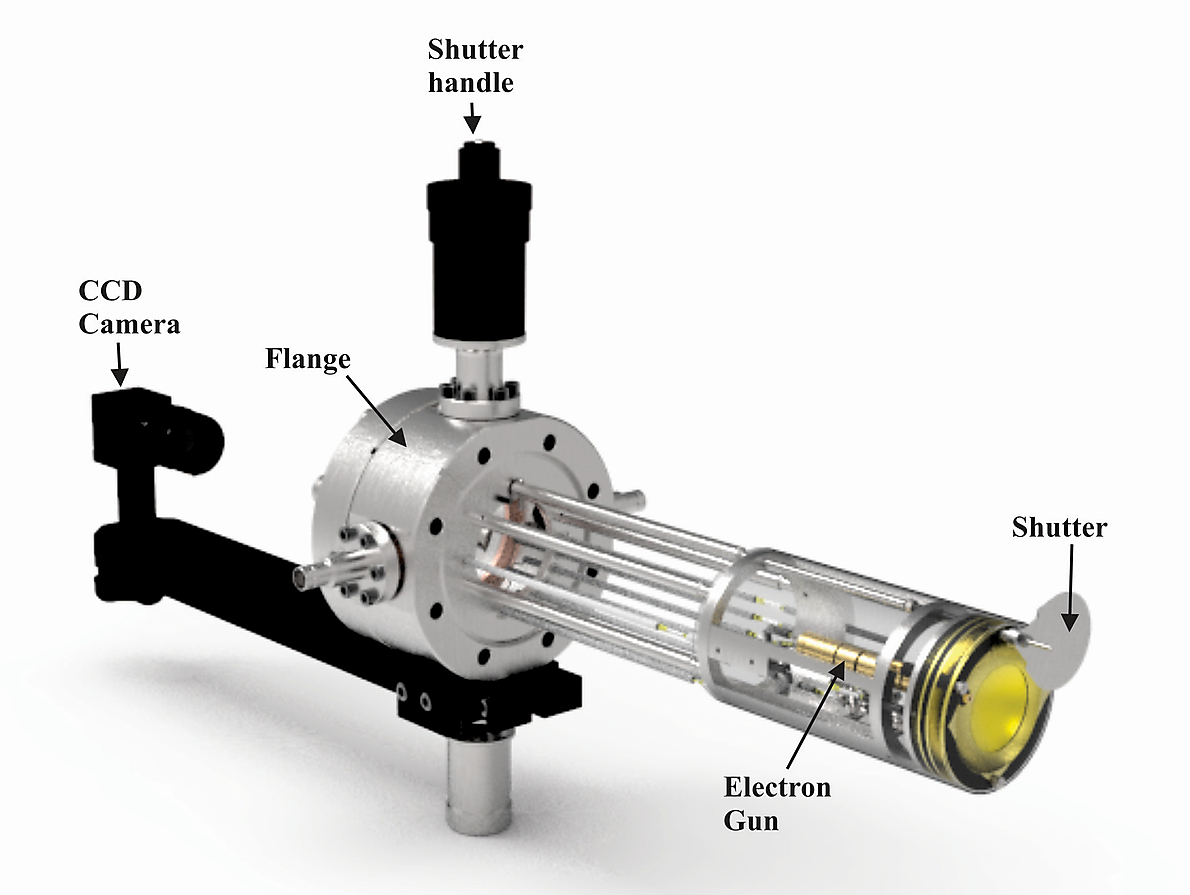 Shutter handle

CCD Camera

Flange

Shutter

Electron Gun